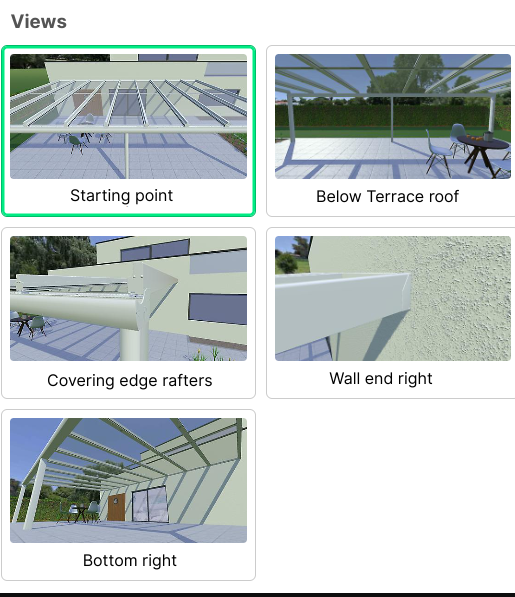 Views

Starting point

Below Terrace roof

Covering edge rafters

Wall end right

Bottom right